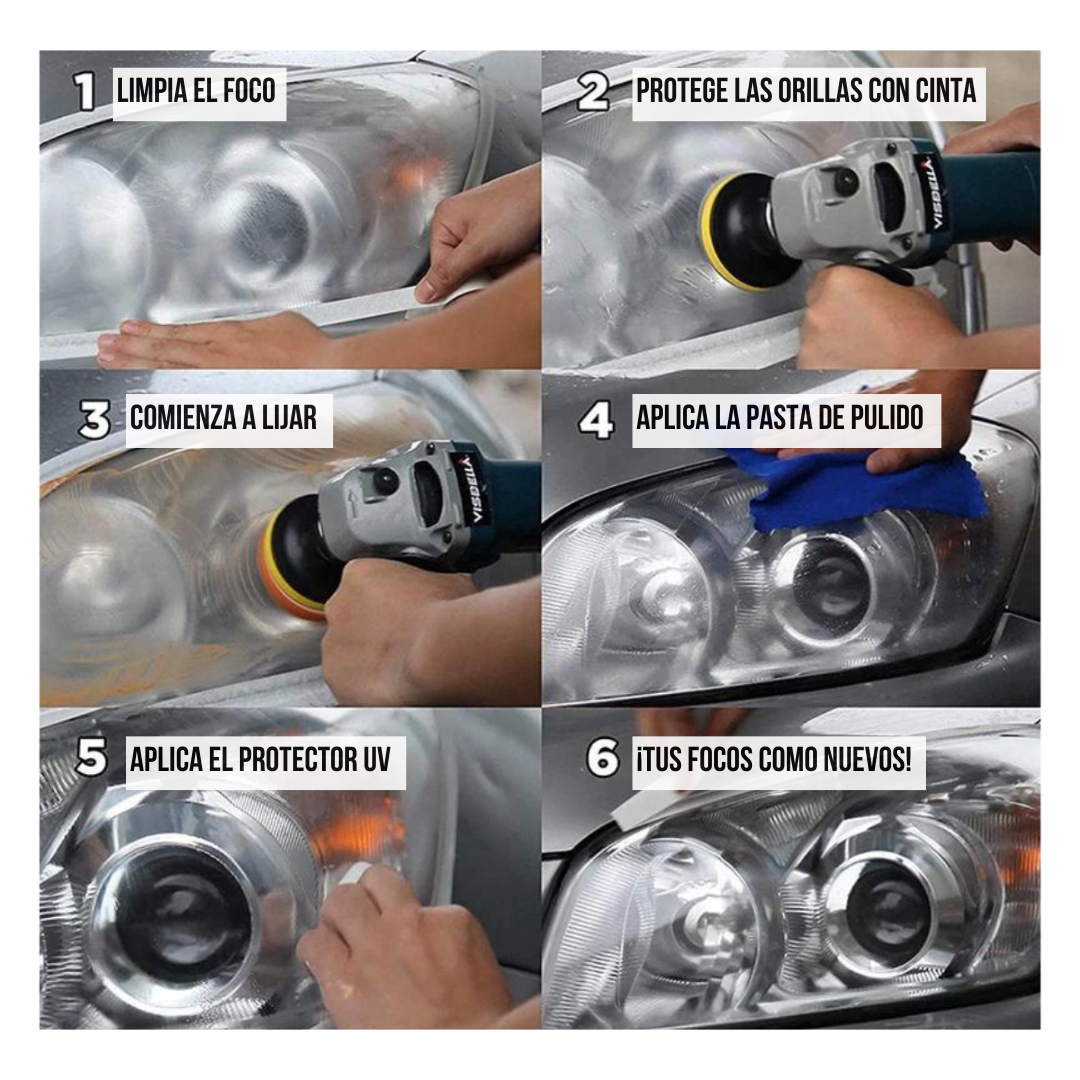 1 LIMPIA EL FOCO

2 PROTEGE LAS ORILLAS CON CINTA

VISDELLA

3 COMIENZA A LIJAR

VISDELLA

4 APLICA LA PASTA DE PULIDO

5 APLICA EL PROTECTOR UV

6 ¡TUS FOCOS COMO NUEVOS!