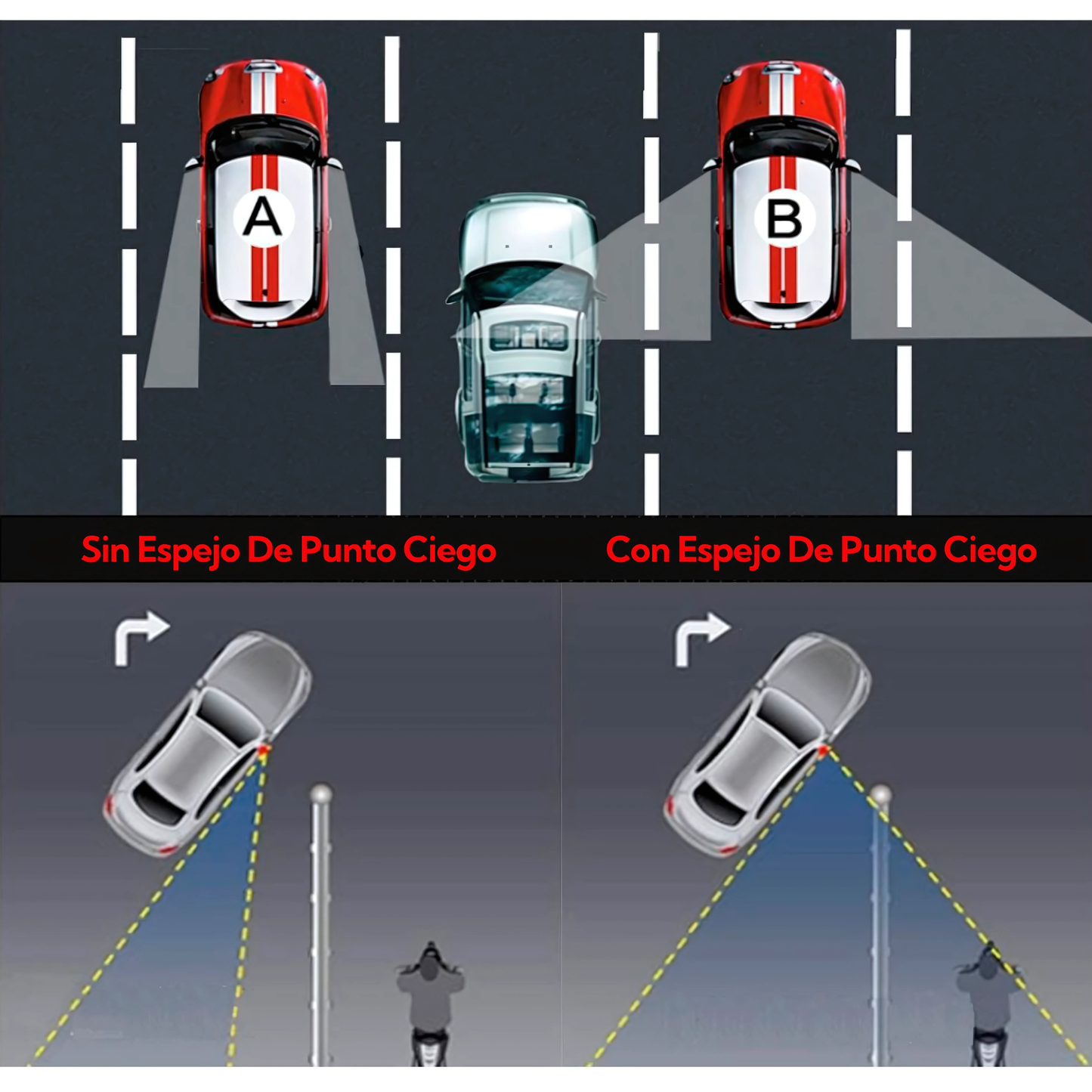 A

B

Sin Espejo De Punto Ciego

Con Espejo De Punto Ciego