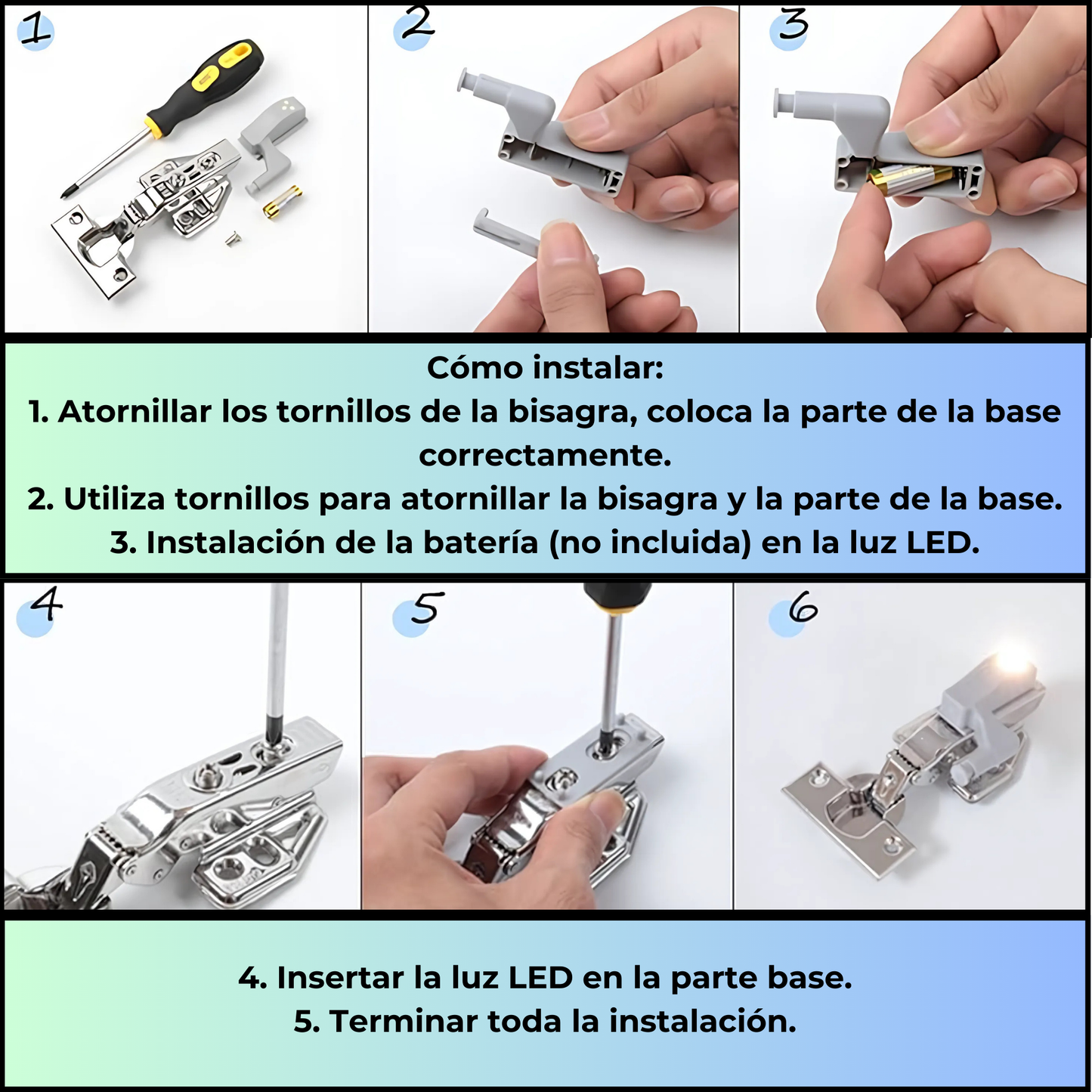 1

2

3

Cómo instalar:
1. Atornillar los tornillos de la bisagra, coloca la parte de la base correctamente.
2. Utiliza tornillos para atornillar la bisagra y la parte de la base.
3. Instalación de la batería (no incluida) en la luz LED.

4

5

6

4. Insertar la luz LED en la parte base.
5. Terminar toda la instalación.