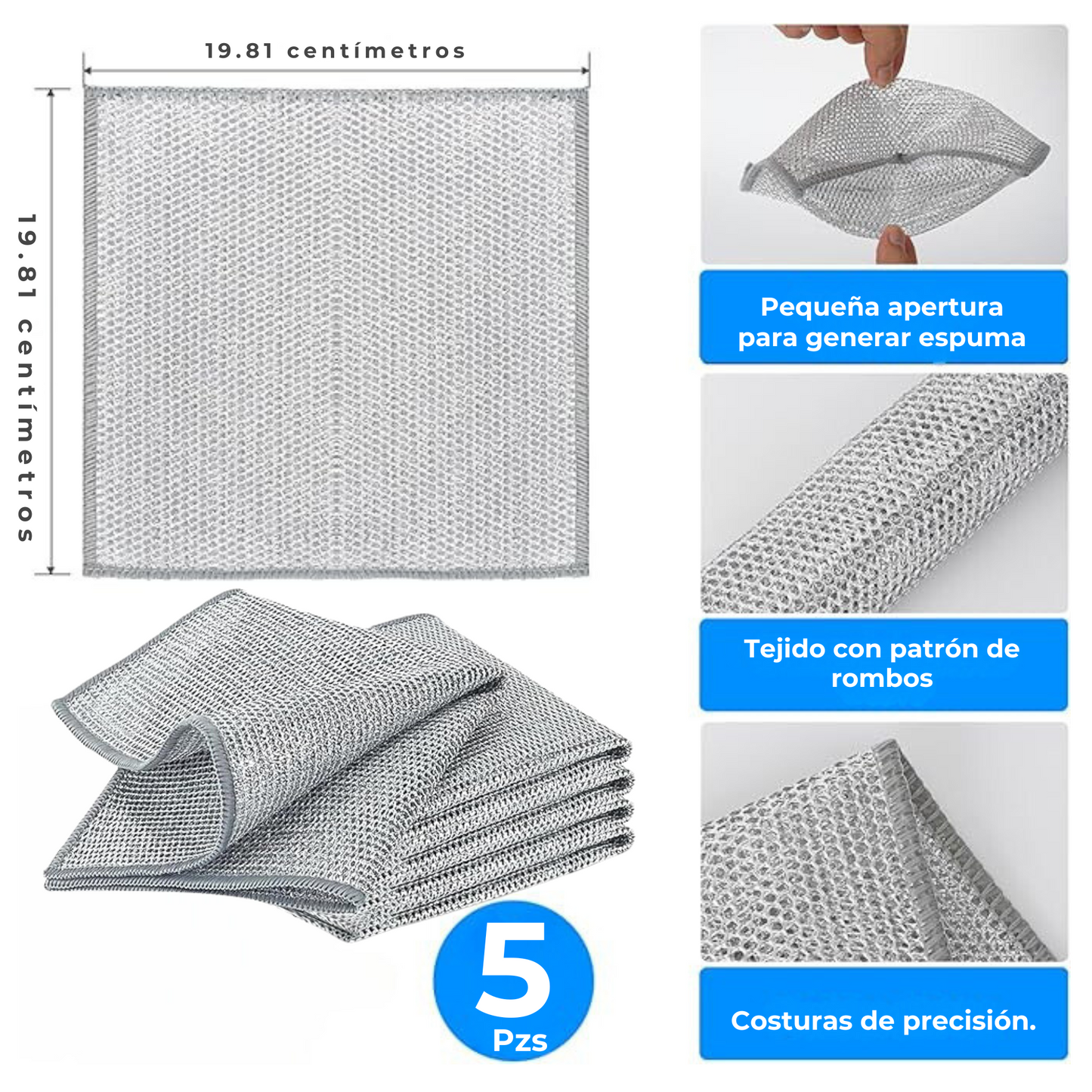 19.81 centímetros

19.81 centímetros

5
Pzs

Pequeña apertura para generar espuma

Tejido con patrón de rombos

Costuras de precisión.