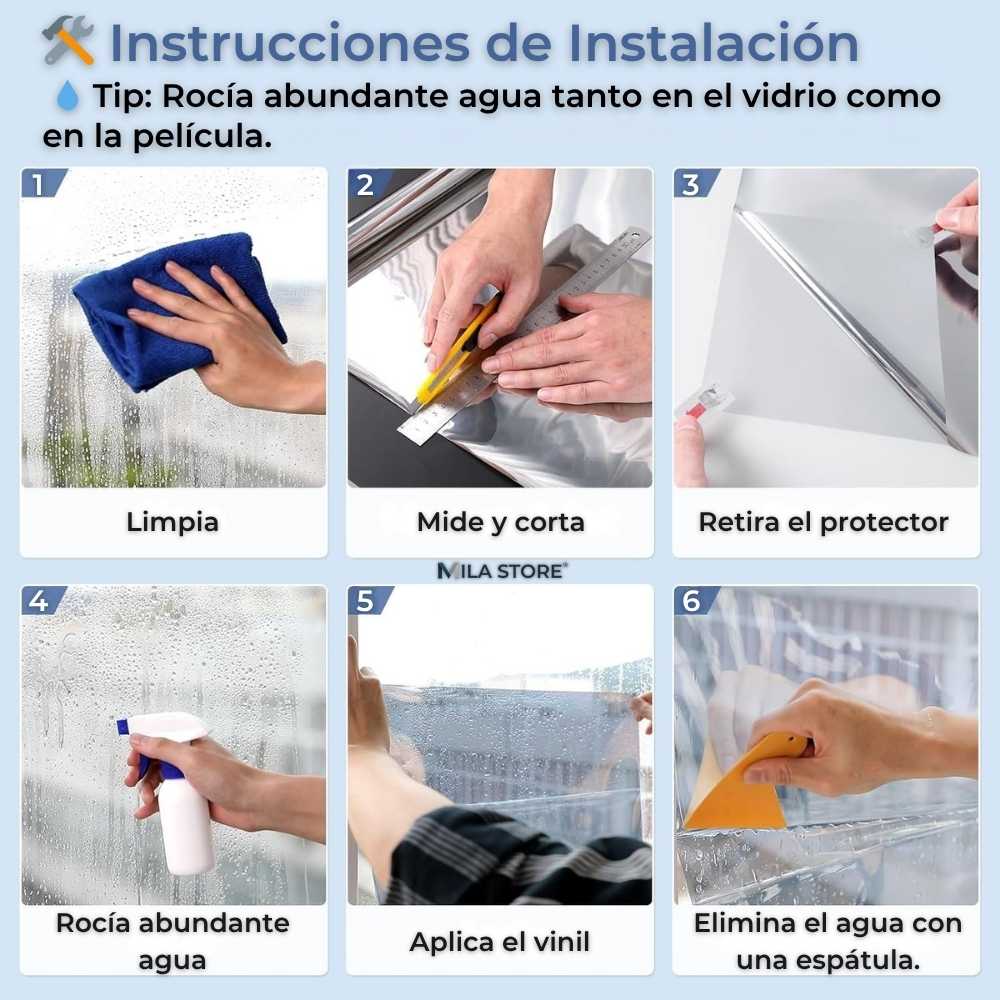 Instrucciones de Instalación

Tip: Rocía abundante agua tanto en el vidrio como en la película.

1
Limpia

2
Mide y corta

3
Retira el protector

MILA STORE®

4
Rocía abundante agua

5
Aplica el vinil

6
Elimina el agua con una espátula.