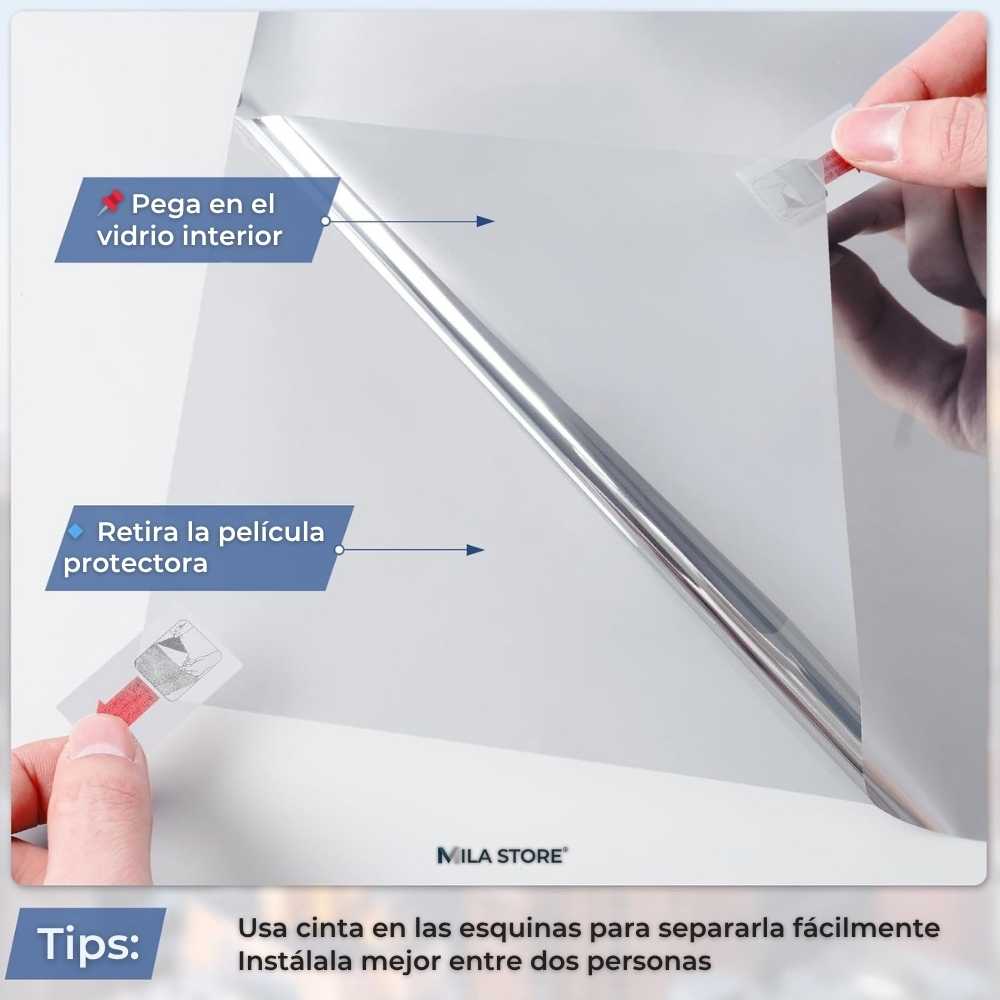 📌 Pega en el vidrio interior

🔹 Retira la película protectora

MILA STORE®

Tips:

Usa cinta en las esquinas para separarla fácilmente
Instálala mejor entre dos personas