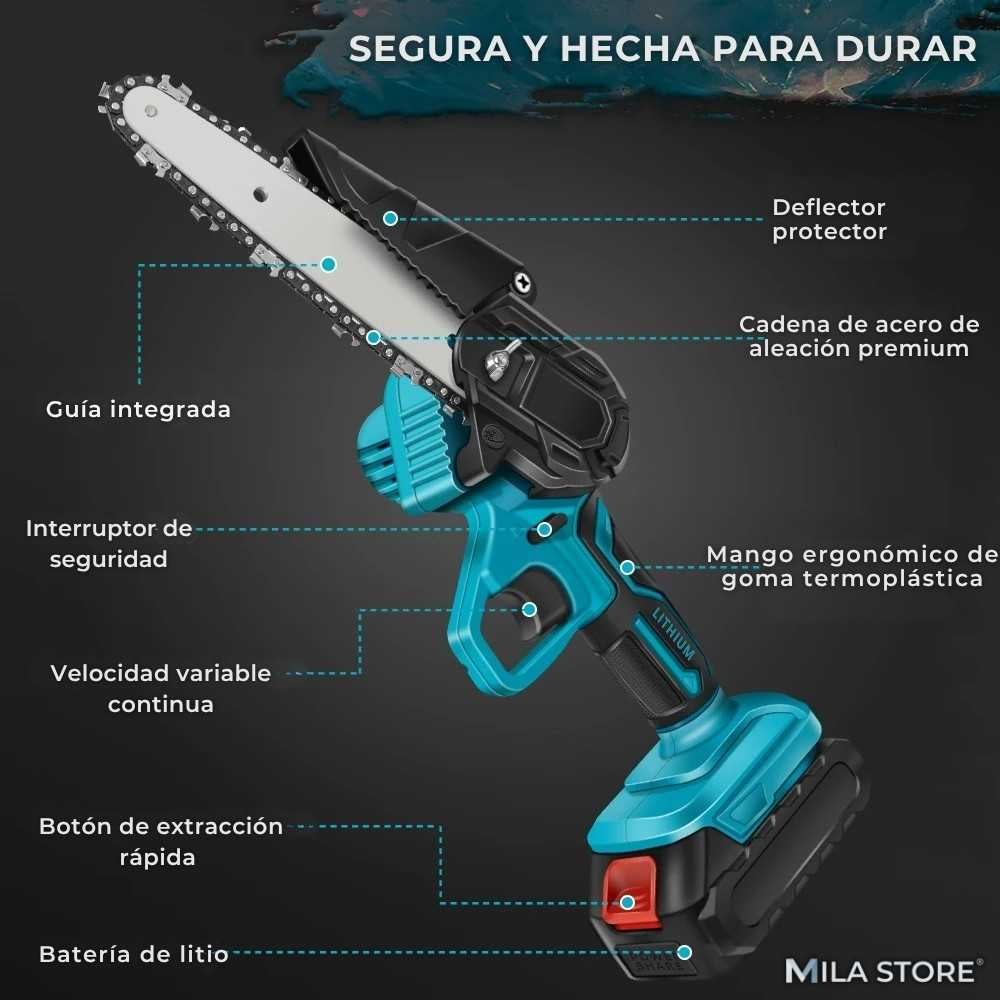 SEGURA Y HECHA PARA DURAR

Deflector protector

Cadena de acero de aleación premium

Guía integrada

Interruptor de seguridad

Mango ergonómico de goma termoplástica

LITHIUM

Velocidad variable continua

Botón de extracción rápida

Batería de litio

MILA STORE®