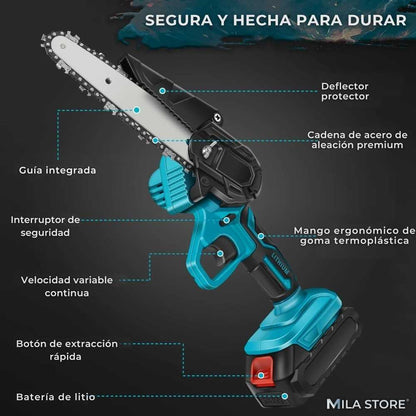 SEGURA Y HECHA PARA DURAR

Deflector protector

Cadena de acero de aleación premium

Guía integrada

Interruptor de seguridad

Mango ergonómico de goma termoplástica

LITHIUM

Velocidad variable continua

Botón de extracción rápida

Batería de litio

MILA STORE®