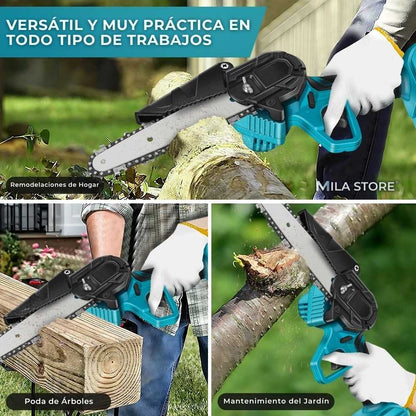 VERSÁTIL Y MUY PRÁCTICA EN TODO TIPO DE TRABAJOS

Remodelaciones de Hogar

MILA STORE

Poda de Árboles

Mantenimiento del Jardín