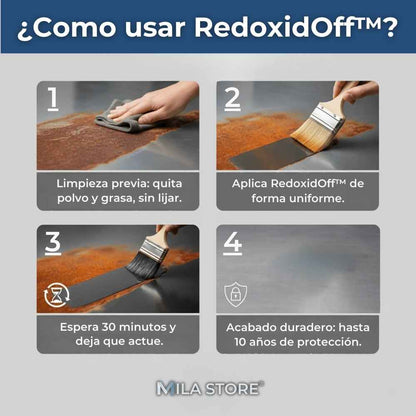 ¿Como usar RedoxidOff™?

1

Limpieza previa: quita polvo y grasa, sin lijar.

2

Aplica RedoxidOff™ de forma uniforme.

3

Espera 30 minutos y deja que actue.

4

Acabado duradero: hasta 10 años de protección.

MILA STORE®