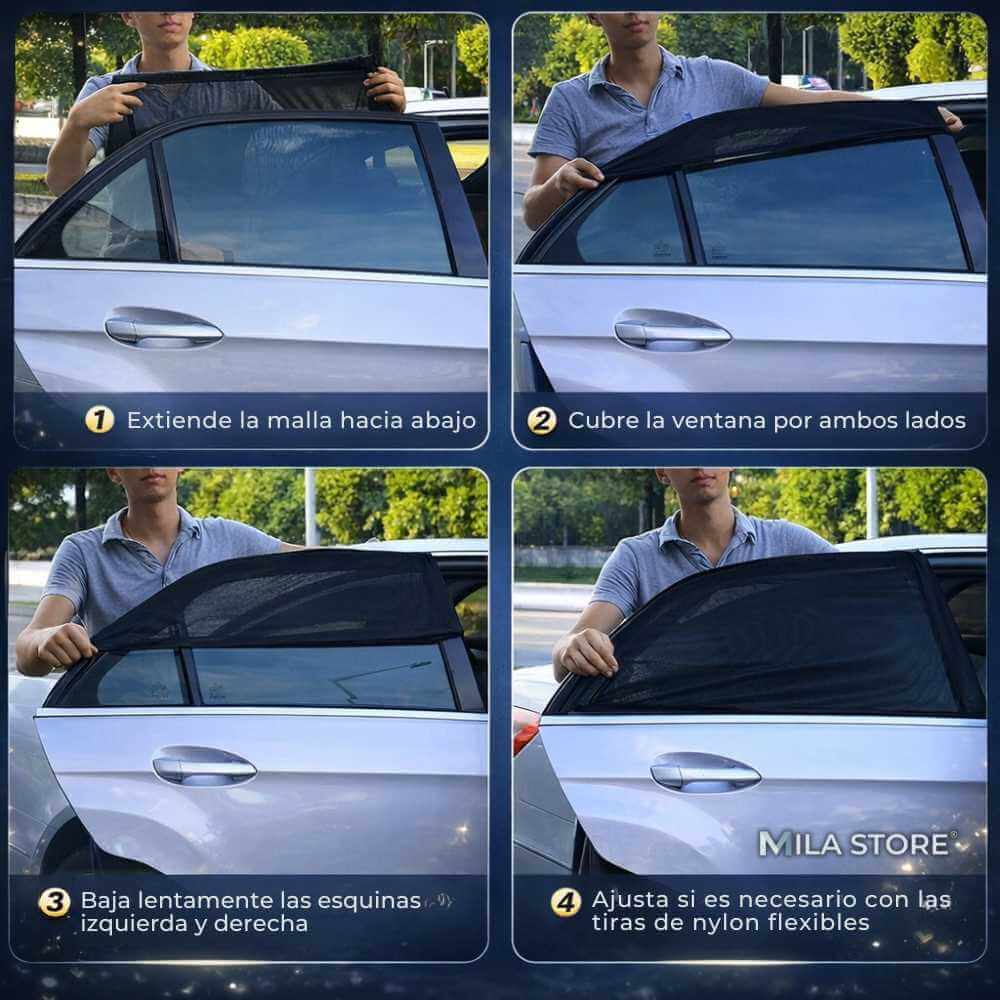 1 Extiende la malla hacia abajo

2 Cubre la ventana por ambos lados

3 Baja lentamente las esquinas izquierda y derecha

MILA STORE®

4 Ajusta si es necesario con las tiras de nylon flexibles