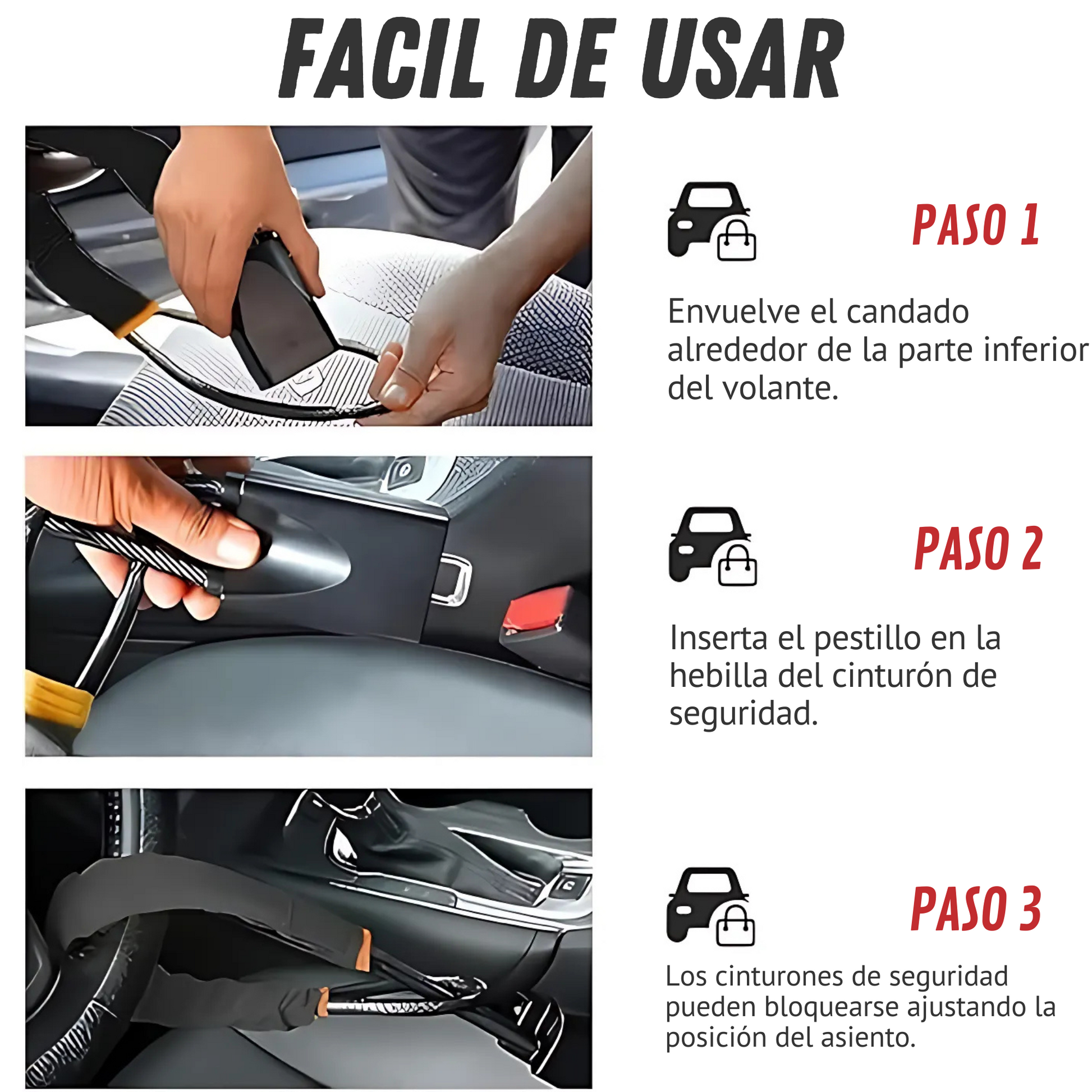 FACIL DE USAR

PASO 1

Envuelve el candado alrededor de la parte inferior del volante.

PASO 2

Inserta el pestillo en la hebilla del cinturón de seguridad.

PASO 3

Los cinturones de seguridad pueden bloquearse ajustando la posición del asiento.