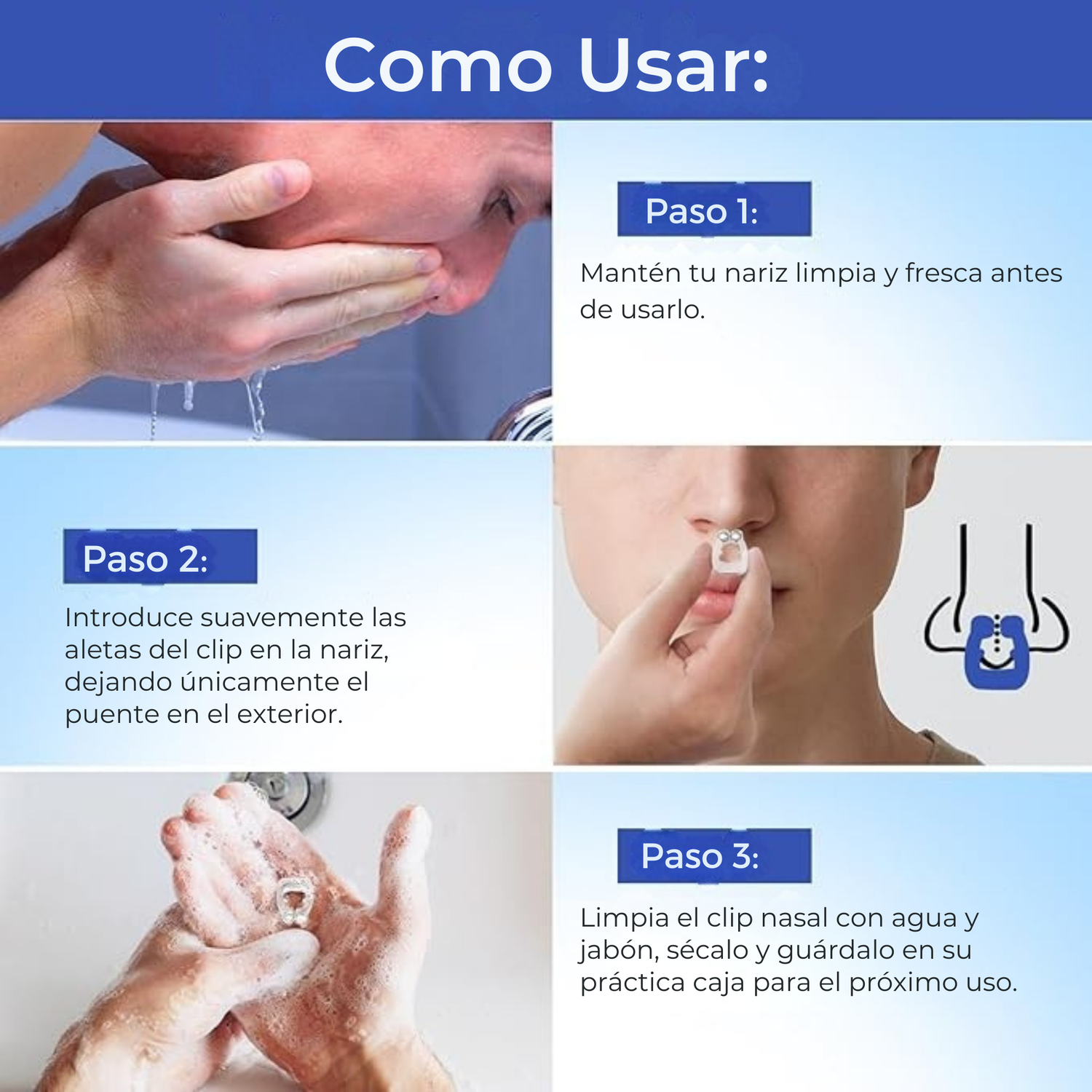 Como Usar:

Paso 1:

Mantén tu nariz limpia y fresca antes de usarlo.

Paso 2:

Introduce suavemente las aletas del clip en la nariz, dejando únicamente el puente en el exterior.

Paso 3:

Limpia el clip nasal con agua y jabón, sécalo y guárdalo en su práctica caja para el próximo uso.