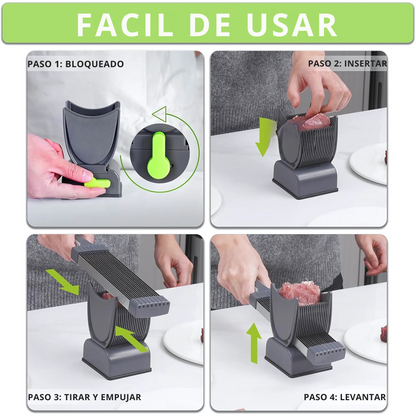 FACIL DE USAR

PASO 1: BLOQUEADO

PASO 2: INSERTAR

PASO 3: TIRAR Y EMPUJAR

PASO 4: LEVANTAR