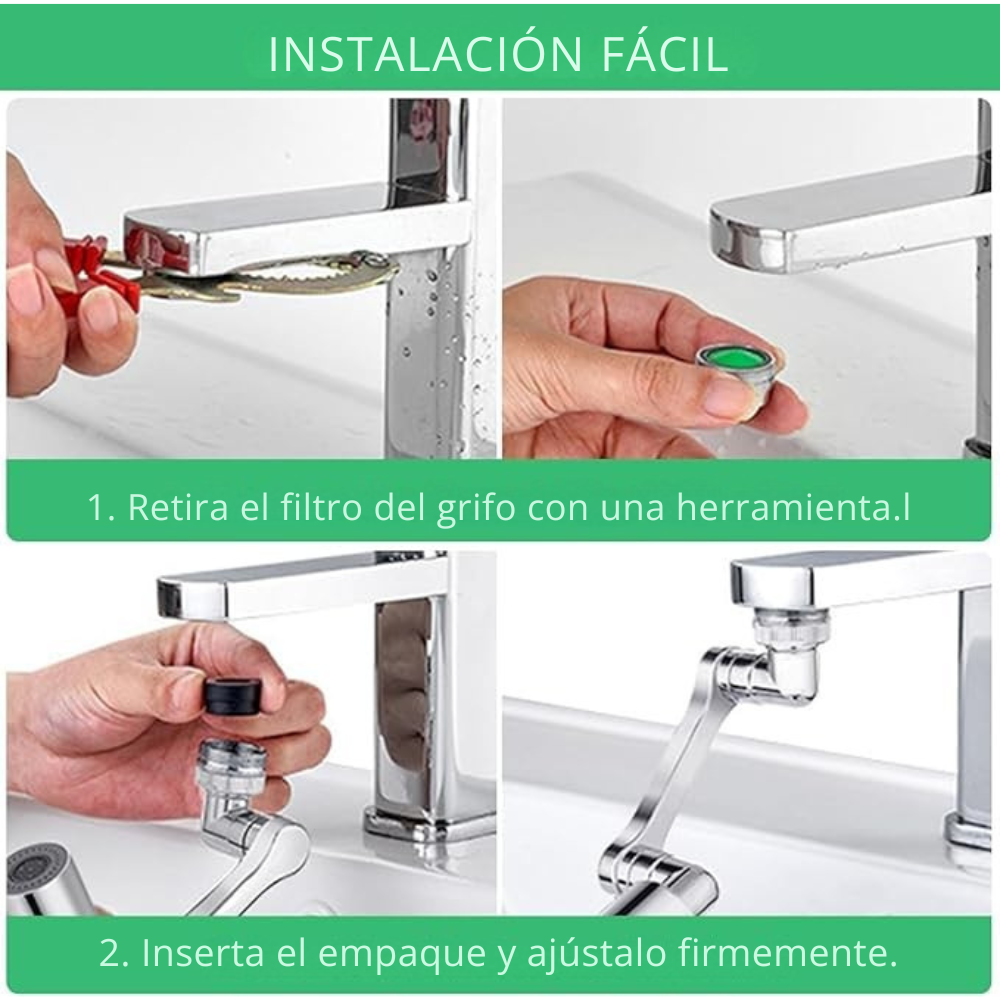 INSTALACIÓN FÁCIL

1. Retira el filtro del grifo con una herramienta.l

2. Inserta el empaque y ajústalo firmemente.