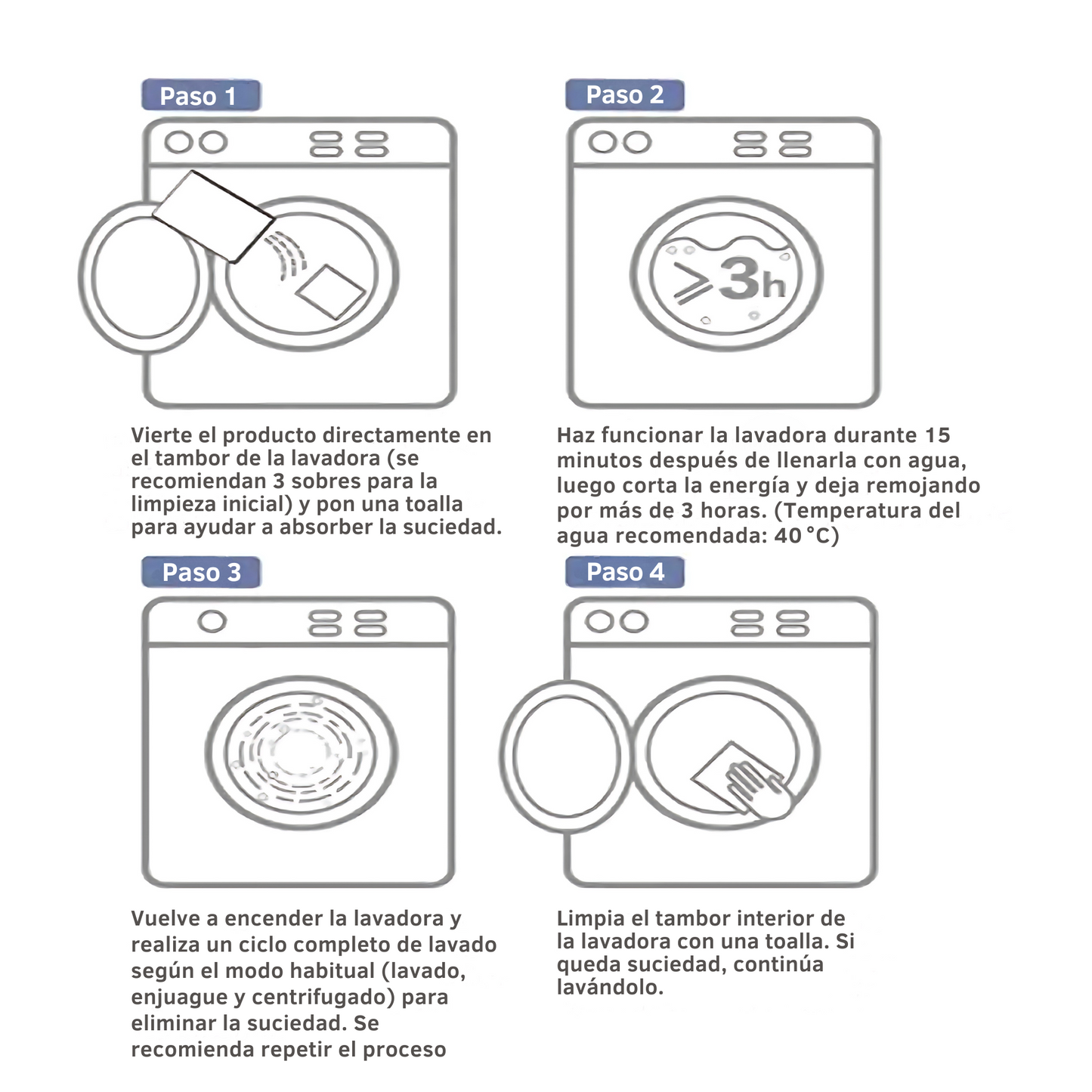 Paso 1

Vierte el producto directamente en el tambor de la lavadora (se recomiendan 3 sobres para la limpieza inicial) y pon una toalla para ayudar a absorber la suciedad.

Paso 2

>3h

Haz funcionar la lavadora durante 15 minutos después de llenarla con agua, luego corta la energía y deja remojando por más de 3 horas. (Temperatura del agua recomendada: 40 °C)

Paso 3

Vuelve a encender la lavadora y realiza un ciclo completo de lavado según el modo habitual (lavado, enjuague y centrifugado) para eliminar la suciedad. Se recomienda repetir el proceso

Paso 4

Limpia el tambor interior de la lavadora con una toalla. Si queda suciedad, continúa lavándolo.