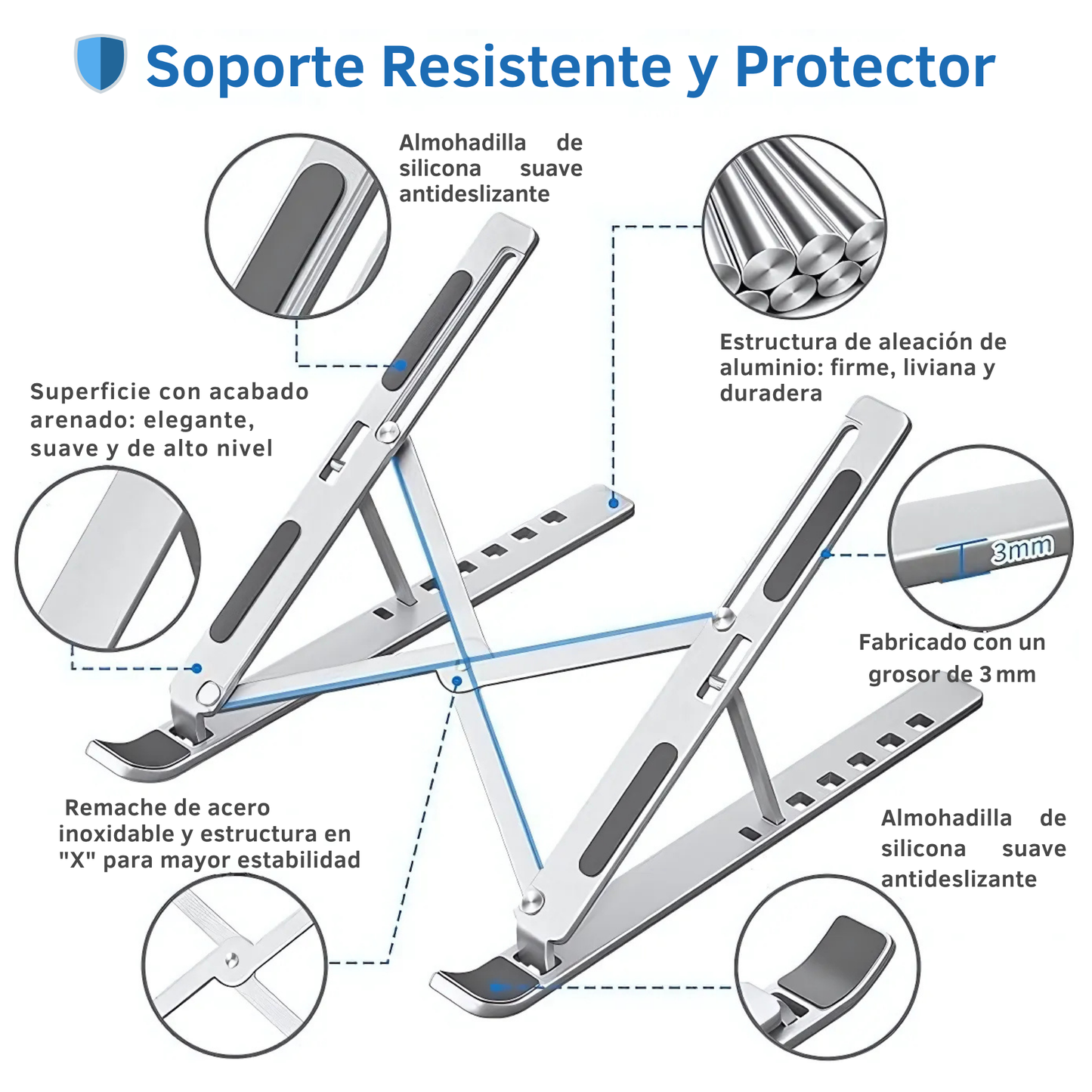 Soporte Resistente y Protector

Almohadilla de silicona suave antideslizante

Estructura de aleación de aluminio: firme, liviana y duradera

Superficie con acabado arenado: elegante, suave y de alto nivel

3mm

Fabricado con un grosor de 3 mm

Remache de acero inoxidable y estructura en "X" para mayor estabilidad

Almohadilla de silicona suave antideslizante