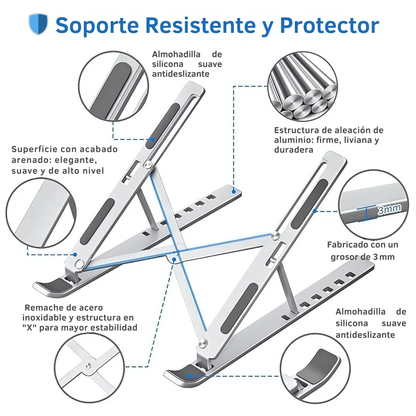 Soporte Resistente y Protector

Almohadilla de silicona suave antideslizante

Estructura de aleación de aluminio: firme, liviana y duradera

Superficie con acabado arenado: elegante, suave y de alto nivel

3mm

Fabricado con un grosor de 3 mm

Remache de acero inoxidable y estructura en "X" para mayor estabilidad

Almohadilla de silicona suave antideslizante