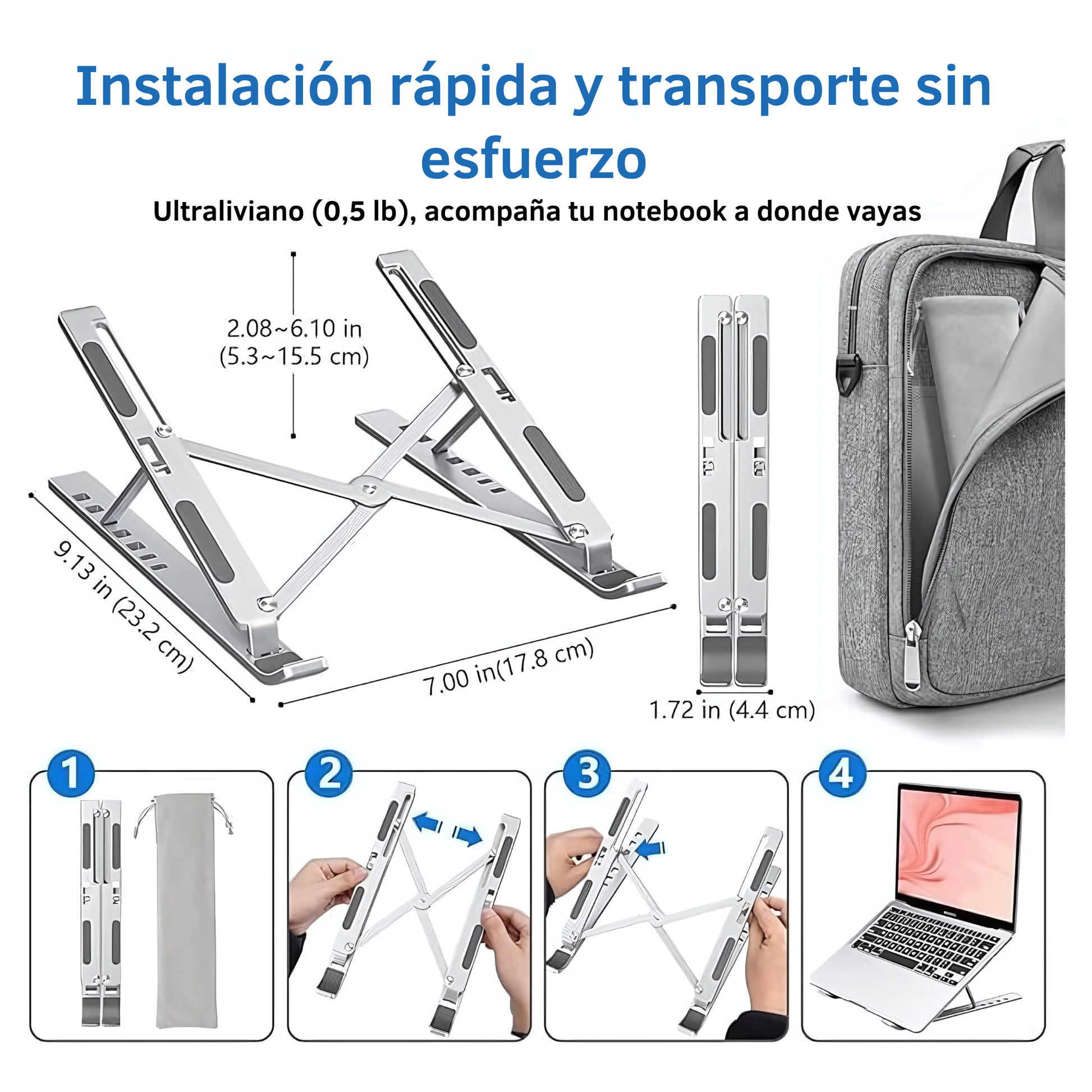 Instalación rápida y transporte sin esfuerzo

Ultraliviano (0,5 lb), acompaña tu notebook a donde vayas

2.08~6.10 in
(5.3~15.5 cm)

9.13 in (23.2 cm)

7.00 in(17.8 cm)

1.72 in (4.4 cm)

1

2

3

4