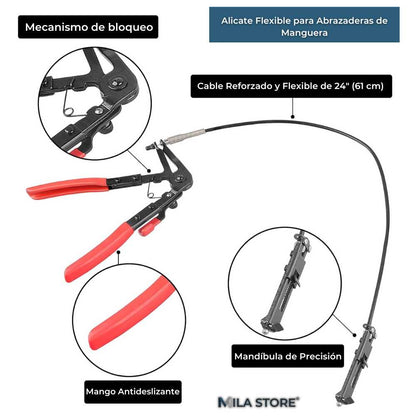 Mecanismo de bloqueo

Alicate Flexible para Abrazaderas de Manguera

Cable Reforzado y Flexible de 24" (61 cm)

Mandíbula de Precisión

Mango Antideslizante

MILA STORE®