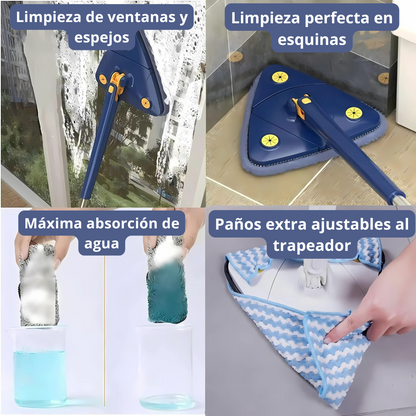 Limpieza de ventanas y espejos

Limpieza perfecta en esquinas

Máxima absorción de agua

Paños extra ajustables al trapeador