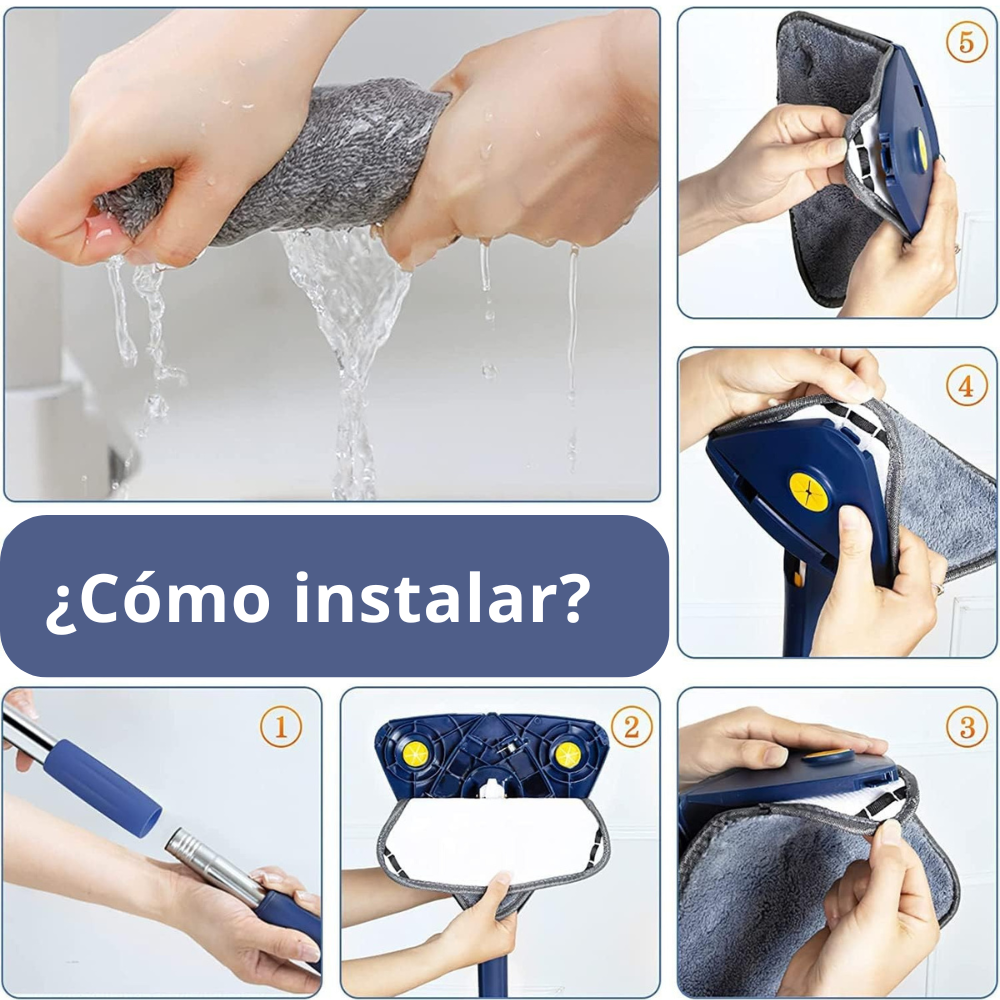 5

4

¿Cómo instalar?

1

2

3