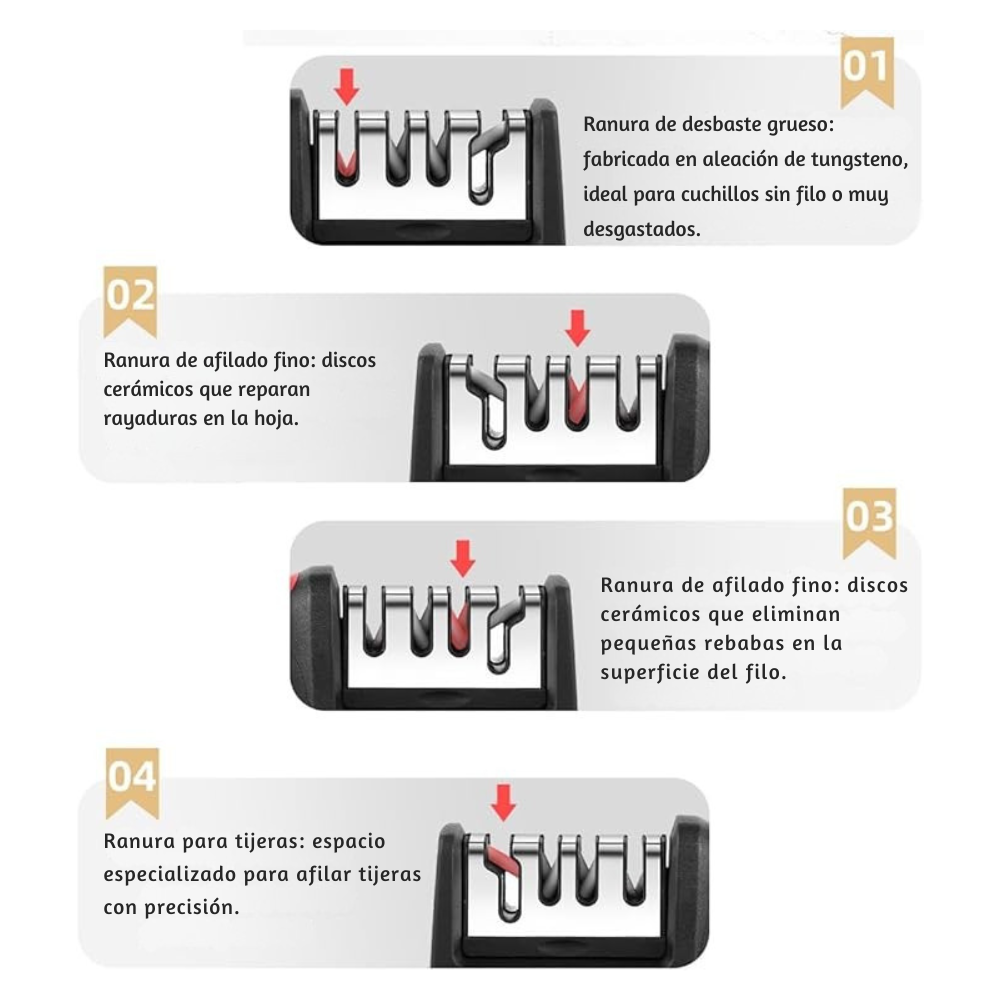 01

Ranura de desbaste grueso: fabricada en aleación de tungsteno, ideal para cuchillos sin filo o muy desgastados.

02

Ranura de afilado fino: discos cerámicos que reparan rayaduras en la hoja.

03

Ranura de afilado fino: discos cerámicos que eliminan pequeñas rebabas en la superficie del filo.

04

Ranura para tijeras: espacio especializado para afilar tijeras con precisión.