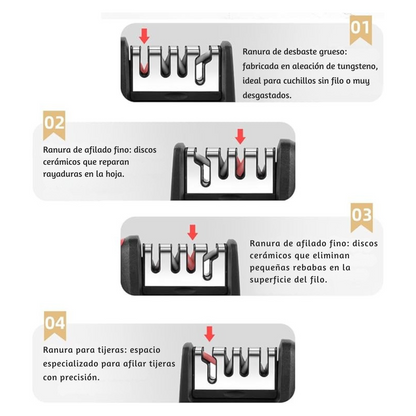 01

Ranura de desbaste grueso: fabricada en aleación de tungsteno, ideal para cuchillos sin filo o muy desgastados.

02

Ranura de afilado fino: discos cerámicos que reparan rayaduras en la hoja.

03

Ranura de afilado fino: discos cerámicos que eliminan pequeñas rebabas en la superficie del filo.

04

Ranura para tijeras: espacio especializado para afilar tijeras con precisión.